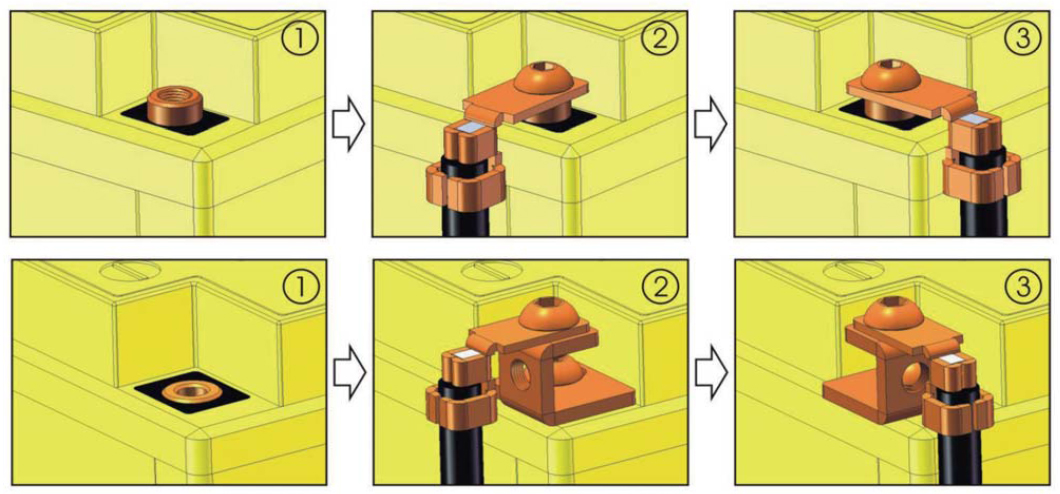 ①
②
③
①
②
③