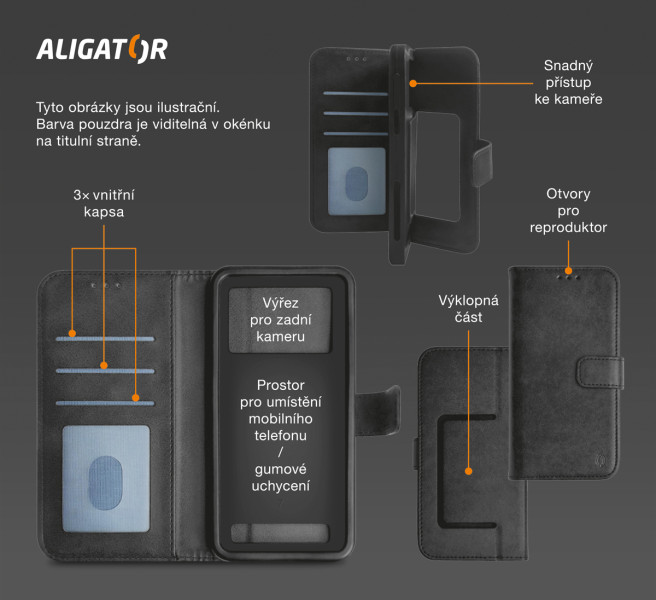 ALIGATOR

Tyto obrázky jsou ilustrační. Barva pouzdra je viditelná v okénku na titulní straně.

Snadný přístup ke kameře

3× vnitřní kapsa

Otvory pro reproduktor

Výřez pro zadní kameru

Prostor pro umístění mobilního telefonu / gumové uchycení

Výklopná část