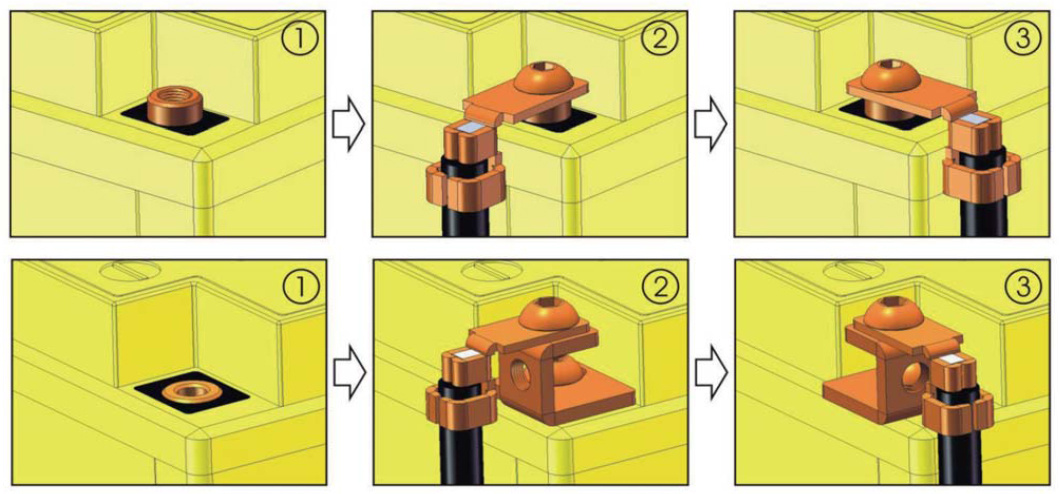 ①
②
③
①
②
③