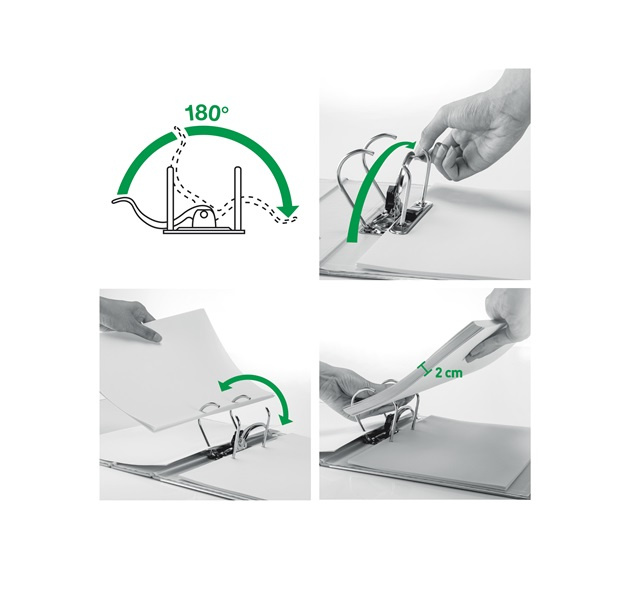 180°

2 cm