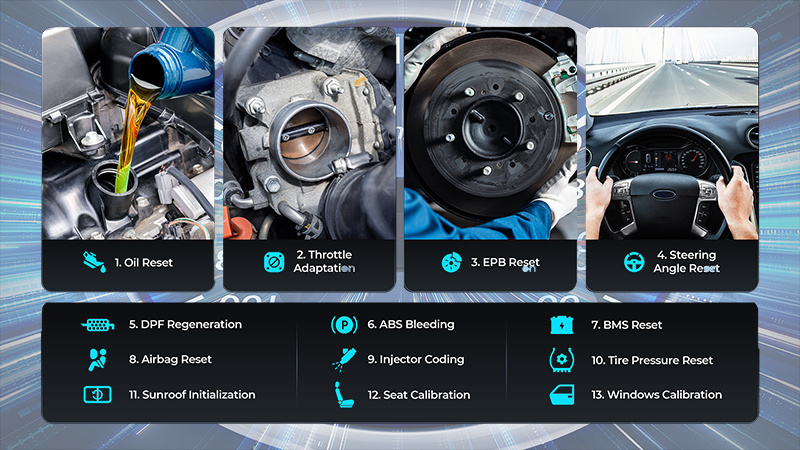 1. Oil Reset

2. Throttle Adaptation

3. EPB Reset

4. Steering Angle Reset

5. DPF Regeneration

6. ABS Bleeding

7. BMS Reset

8. Airbag Reset

9. Injector Coding

10. Tire Pressure Reset

11. Sunroof Initialization

12. Seat Calibration

13. Windows Calibration