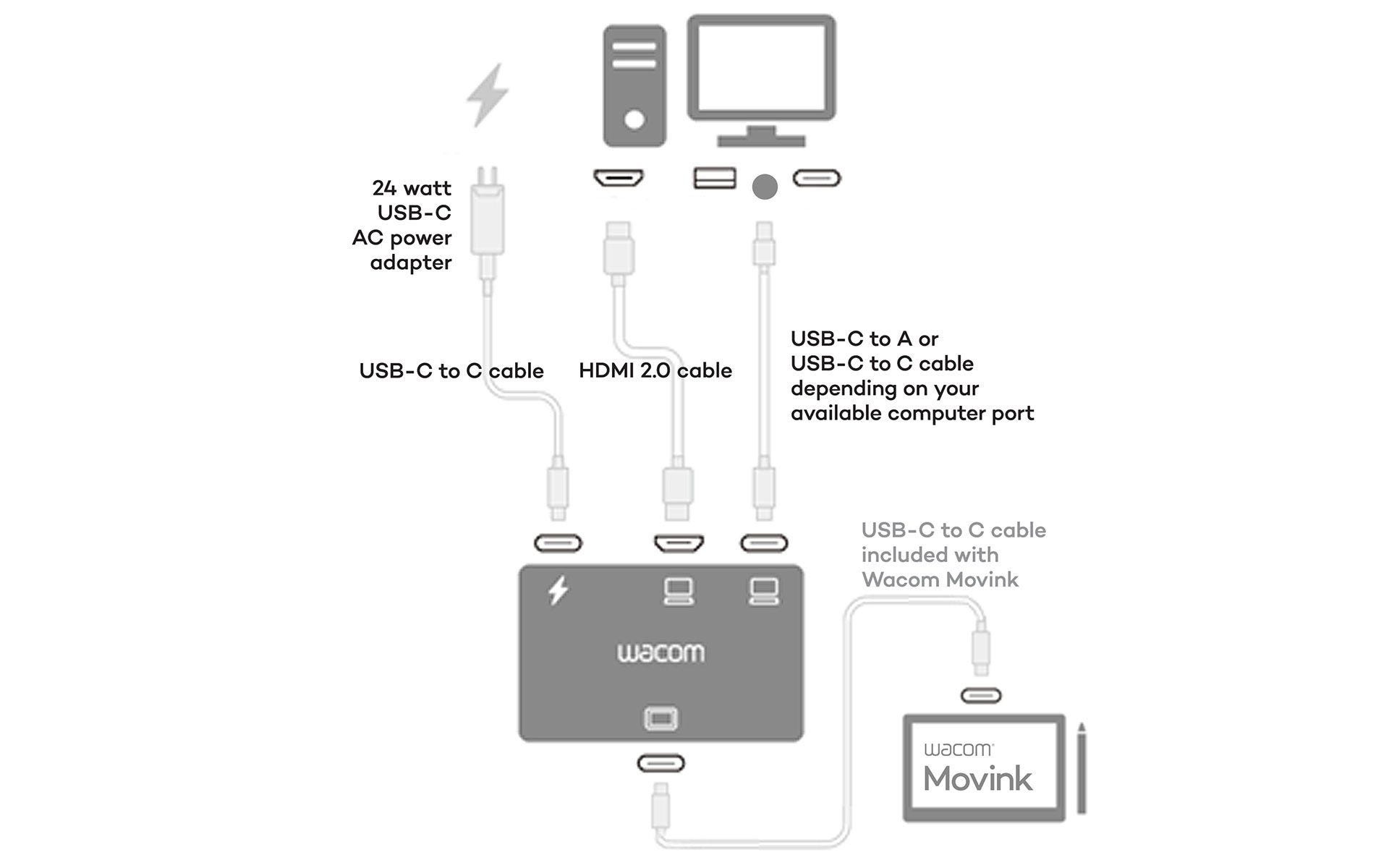 24 watt USB-C AC power adapter

USB-C to C cable

HDMI 2.0 cable

USB-C to A or USB-C to C cable depending on your available computer port

USB-C to C cable included with Wacom Movink

wacom

wacom
Movink