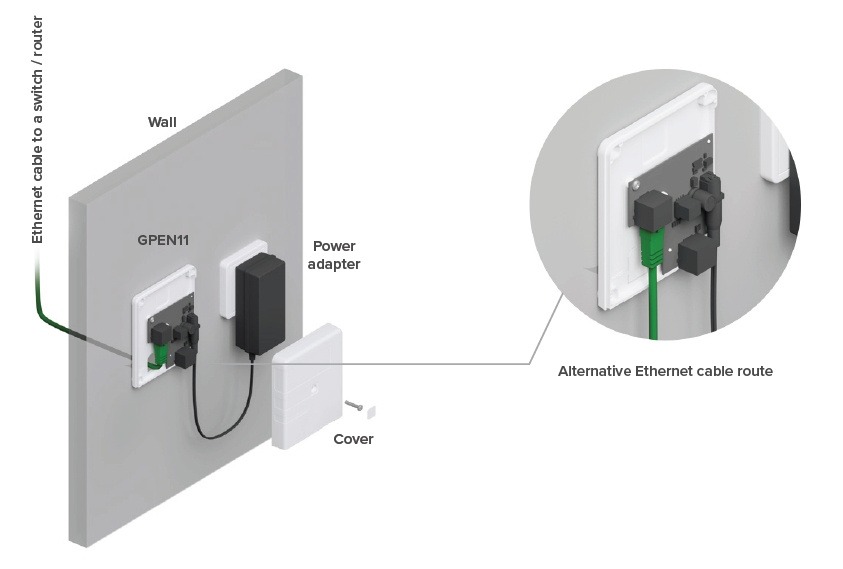 Ethernet cable to a switch / router

Wall

GPEN11

Power adapter

Cover

Alternative Ethernet cable route