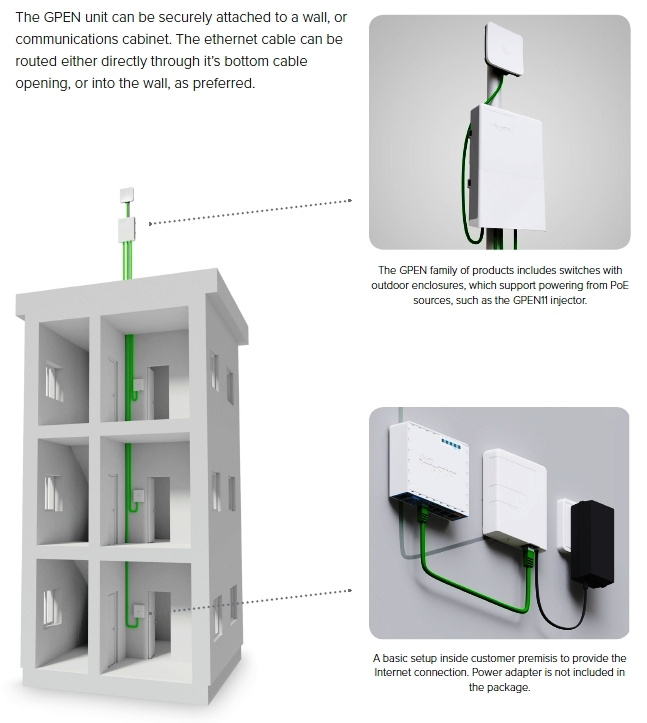 The GPEN unit can be securely attached to a wall, or communications cabinet. The ethernet cable can be routed either directly through it's bottom cable opening, or into the wall, as preferred.

The GPEN family of products includes switches with outdoor enclosures, which support powering from PoE sources, such as the GPEN11 injector.

A basic setup inside customer premisis to provide the Internet connection. Power adapter is not included in the package.