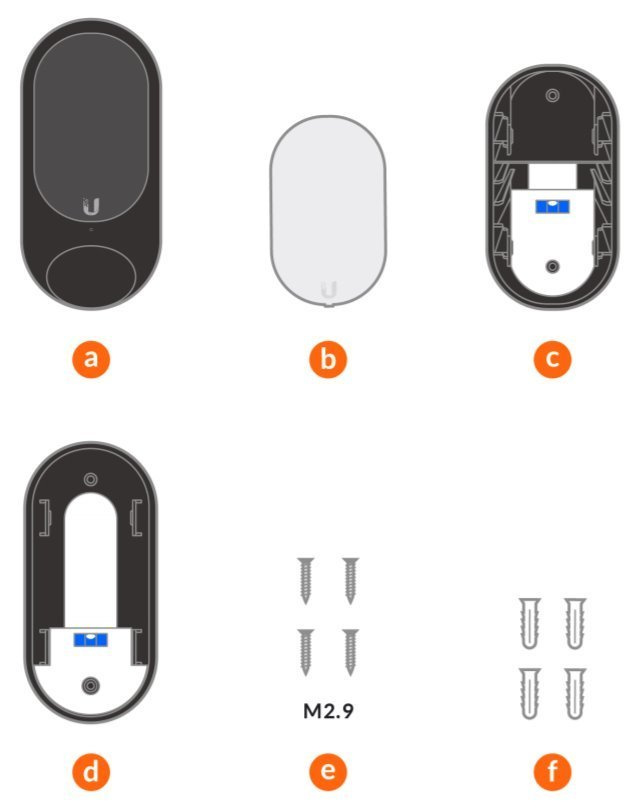 a

b

c

d

M2.9

e

f