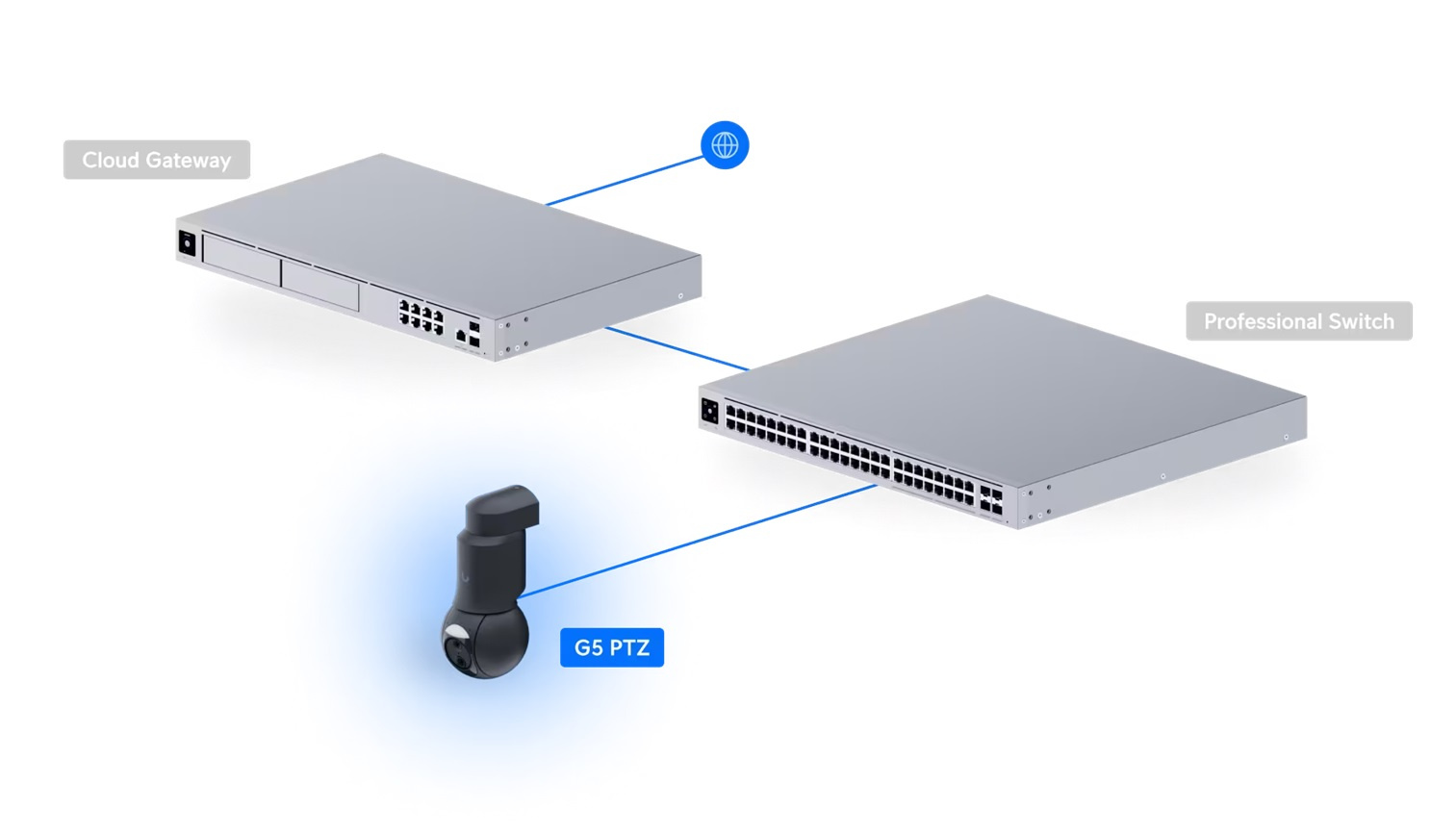 Cloud Gateway

Professional Switch

G5 PTZ