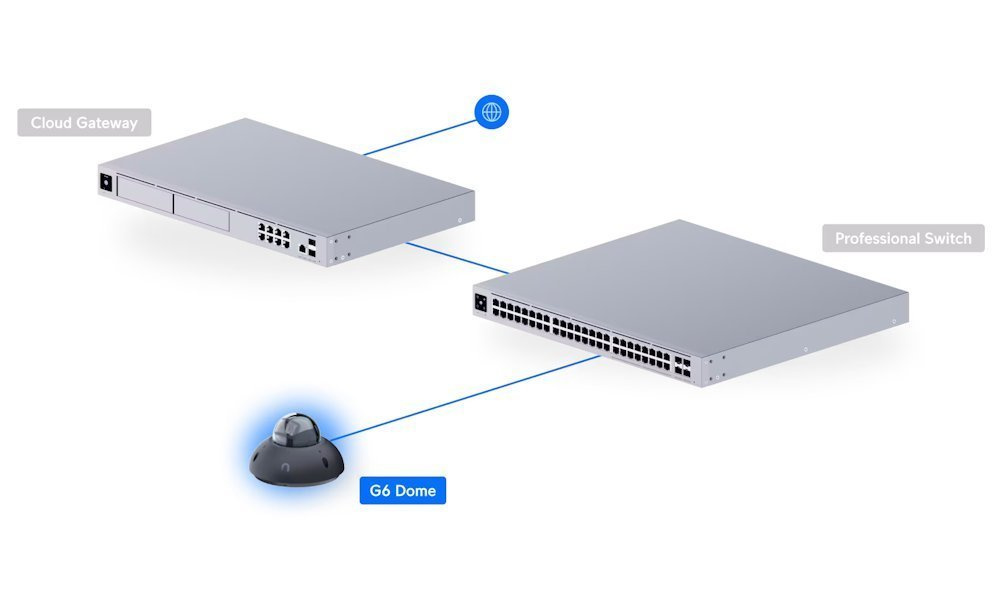 Cloud Gateway

Professional Switch

G6 Dome