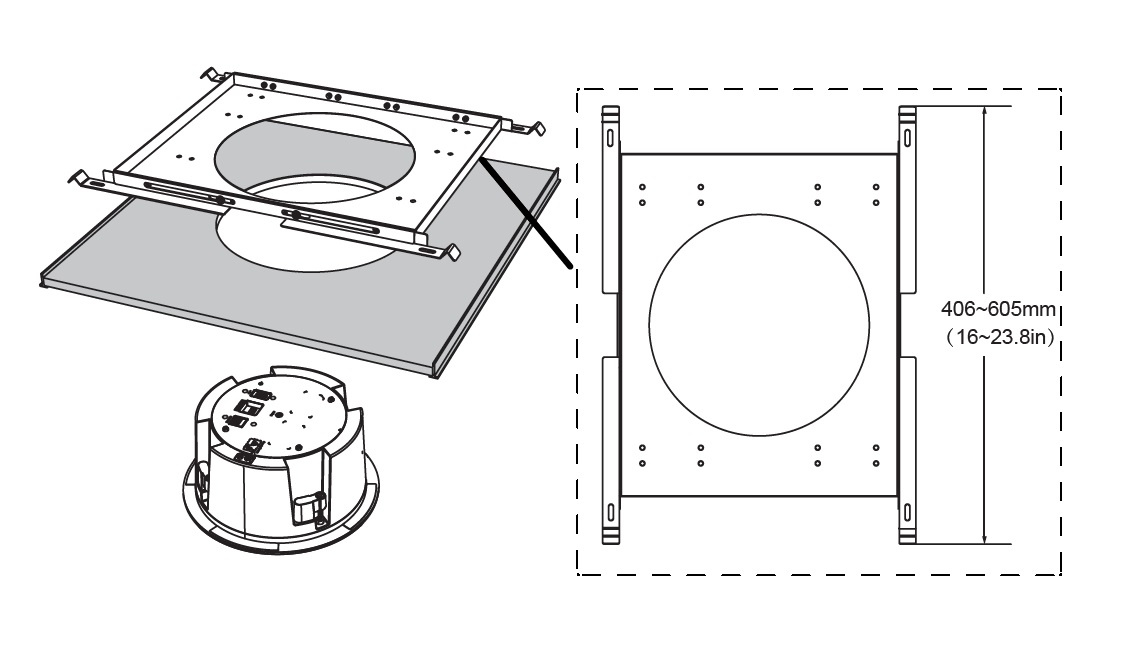 406~605mm
(16~23.8in)