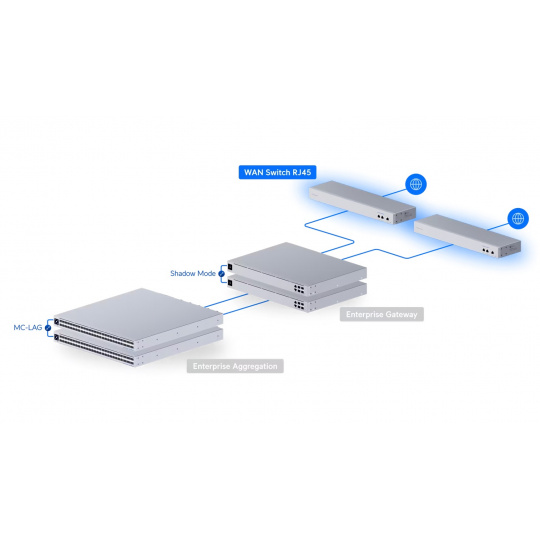 WAN Switch RJ45

Shadow Mode

Enterprise Gateway

MC-LAG

Enterprise Aggregation