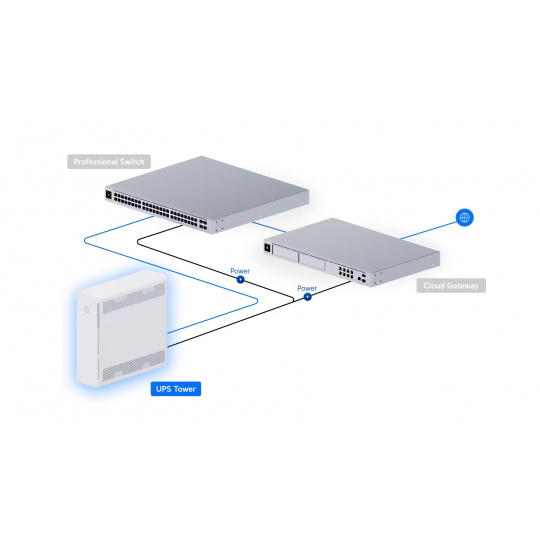 Professional Switch

Power

Power

Cloud Gateway

UPS Tower