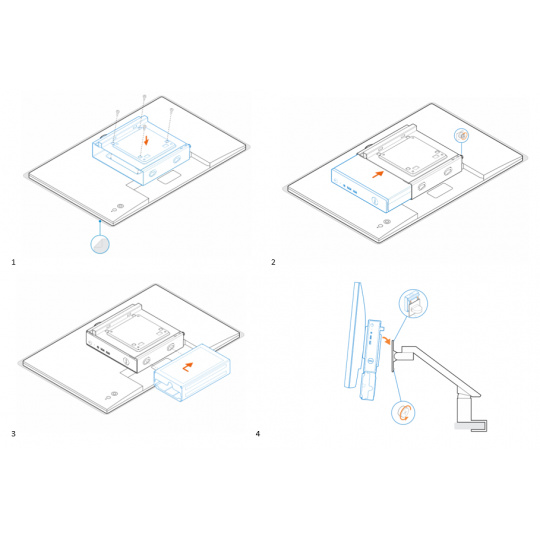 1

2

3

4