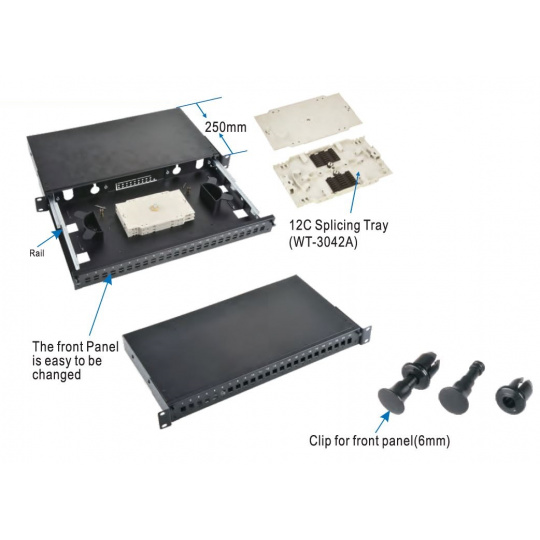 250mm

12C Splicing Tray
(WT-3042A)

Rail

The front Panel is easy to be changed

Clip for front panel(6mm)