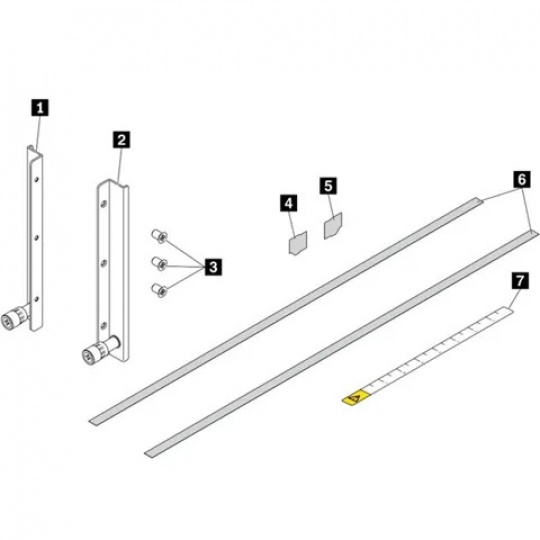 1
2
3
4
5
6
7