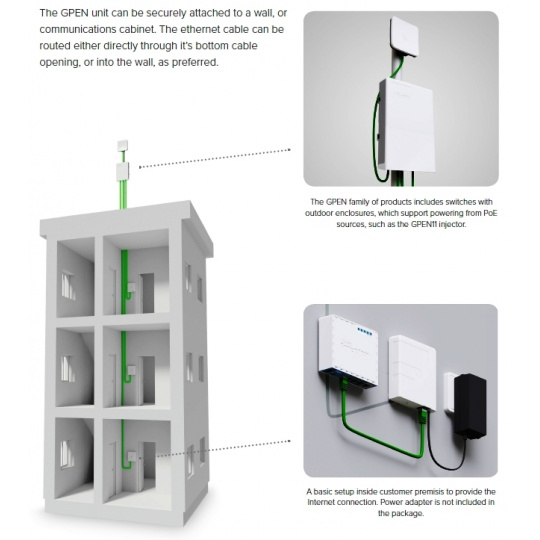 The GPEN unit can be securely attached to a wall, or communications cabinet. The ethernet cable can be routed either directly through it's bottom cable opening, or into the wall, as preferred.

The GPEN family of products includes switches with outdoor enclosures, which support powering from PoE sources, such as the GPEN11 injector.

A basic setup inside customer premisis to provide the Internet connection. Power adapter is not included in the package.