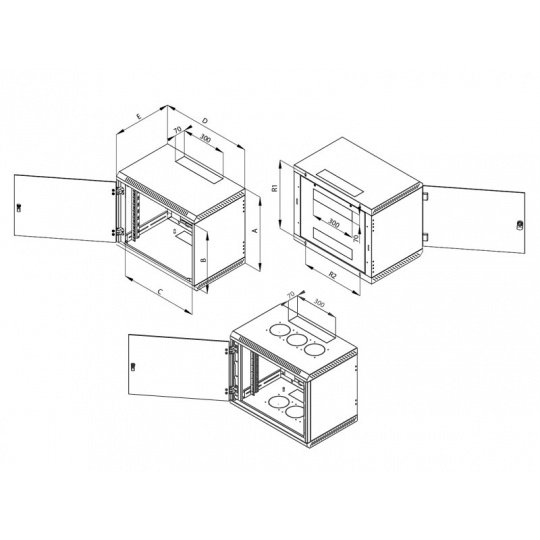 E
D
70
300
A
B
C
R1
300
70
R2
70
300