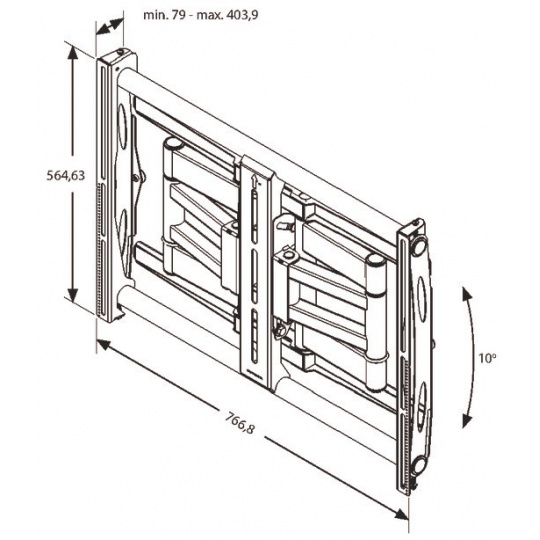 min. 79 - max. 403,9

564,63

10°

766,8