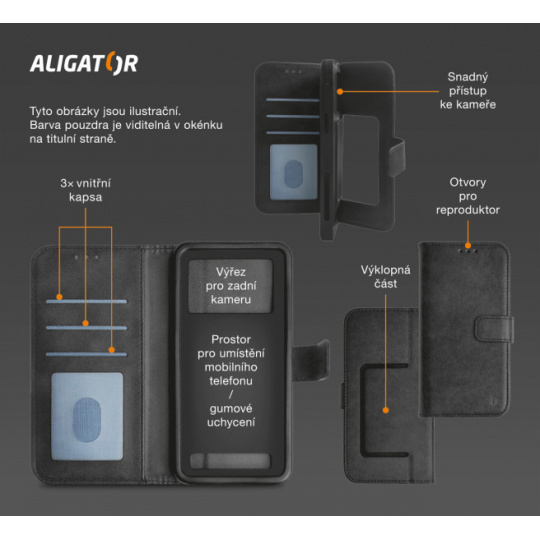 ALIGATOR

Tyto obrázky jsou ilustrační. Barva pouzdra je viditelná v okénku na titulní straně.

Snadný přístup ke kameře

3× vnitřní kapsa

Otvory pro reproduktor

Výřez pro zadní kameru

Prostor pro umístění mobilního telefonu / gumové uchycení

Výklopná část