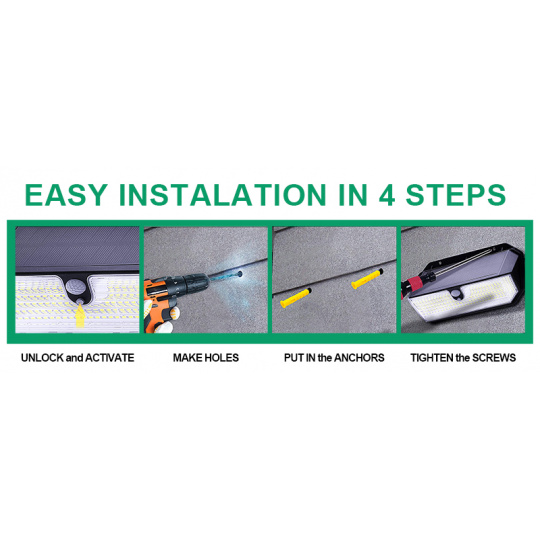 EASY INSTALATION IN 4 STEPS

UNLOCK and ACTIVATE

MAKE HOLES

PUT IN the ANCHORS

TIGHTEN the SCREWS