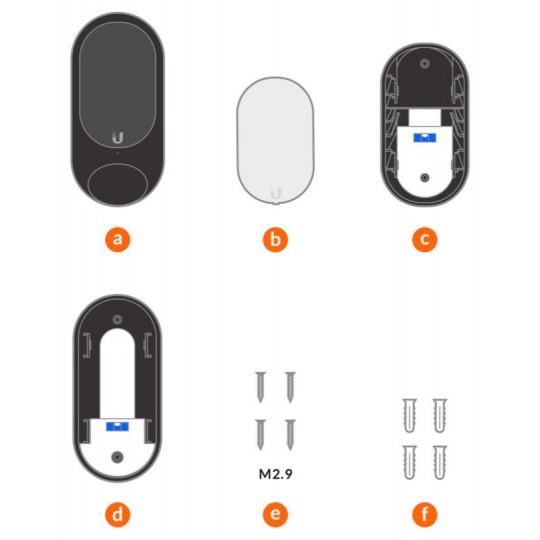 a

b

c

d

M2.9

e

f