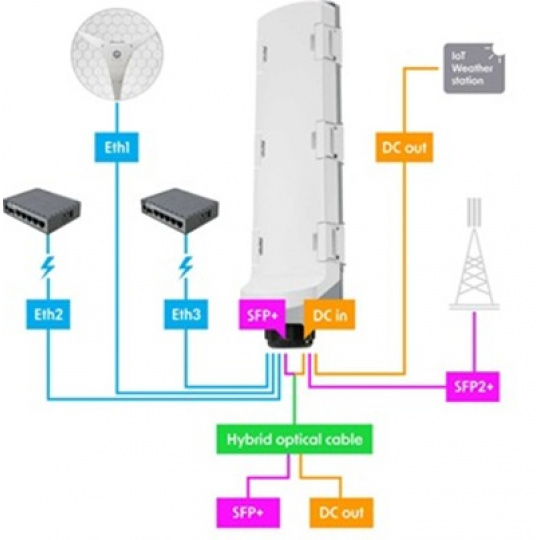 IoT Weather station

Eth1

DC out

Eth2

Eth3

SFP+

DC in

SFP2+

Hybrid optical cable

SFP+

DC out