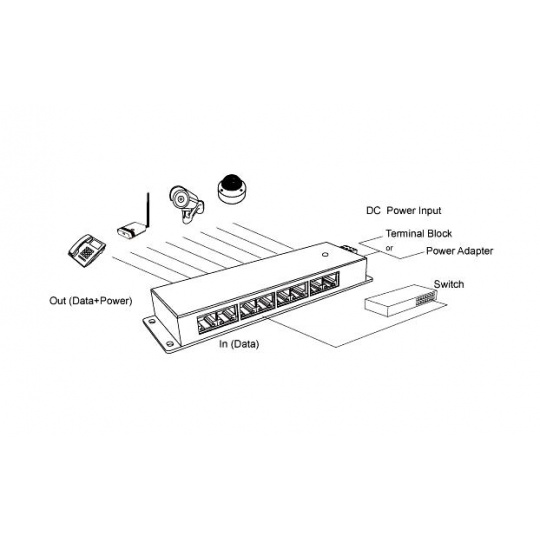 DC Power Input

Terminal Block

or

Power Adapter

Switch

Out (Data+Power)

In (Data)