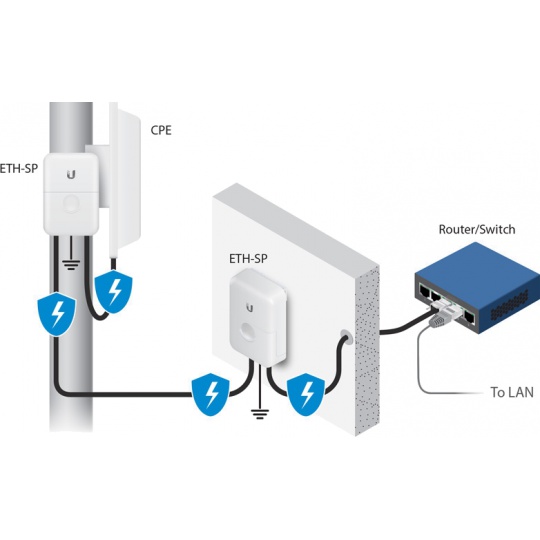 CPE

ETH-SP

ETH-SP

Router/Switch

To LAN