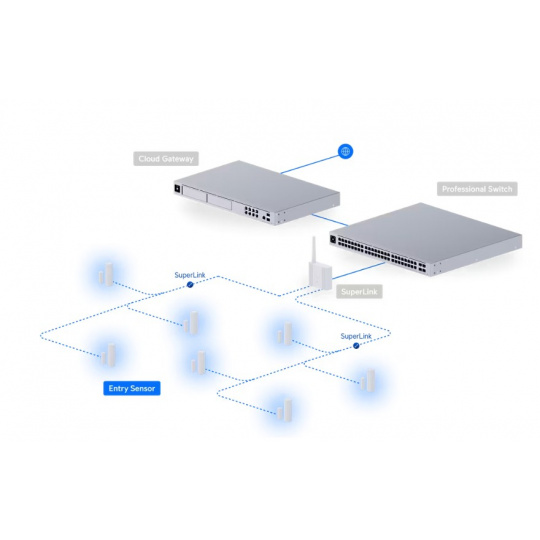 Cloud Gateway

Professional Switch

SuperLink

SuperLink

SuperLink

Entry Sensor