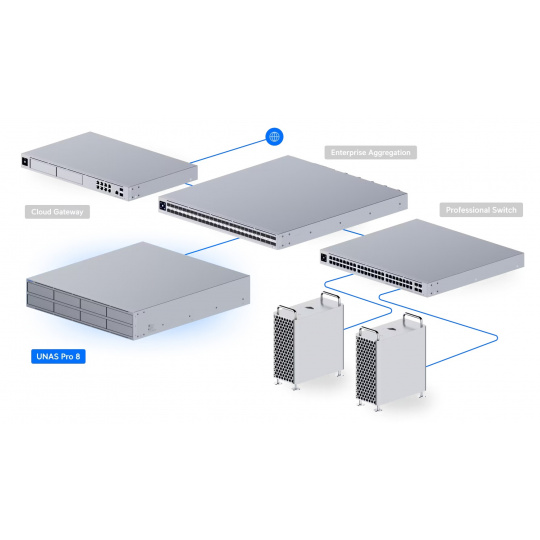 Enterprise Aggregation

Cloud Gateway

Professional Switch

UNAS Pro 8